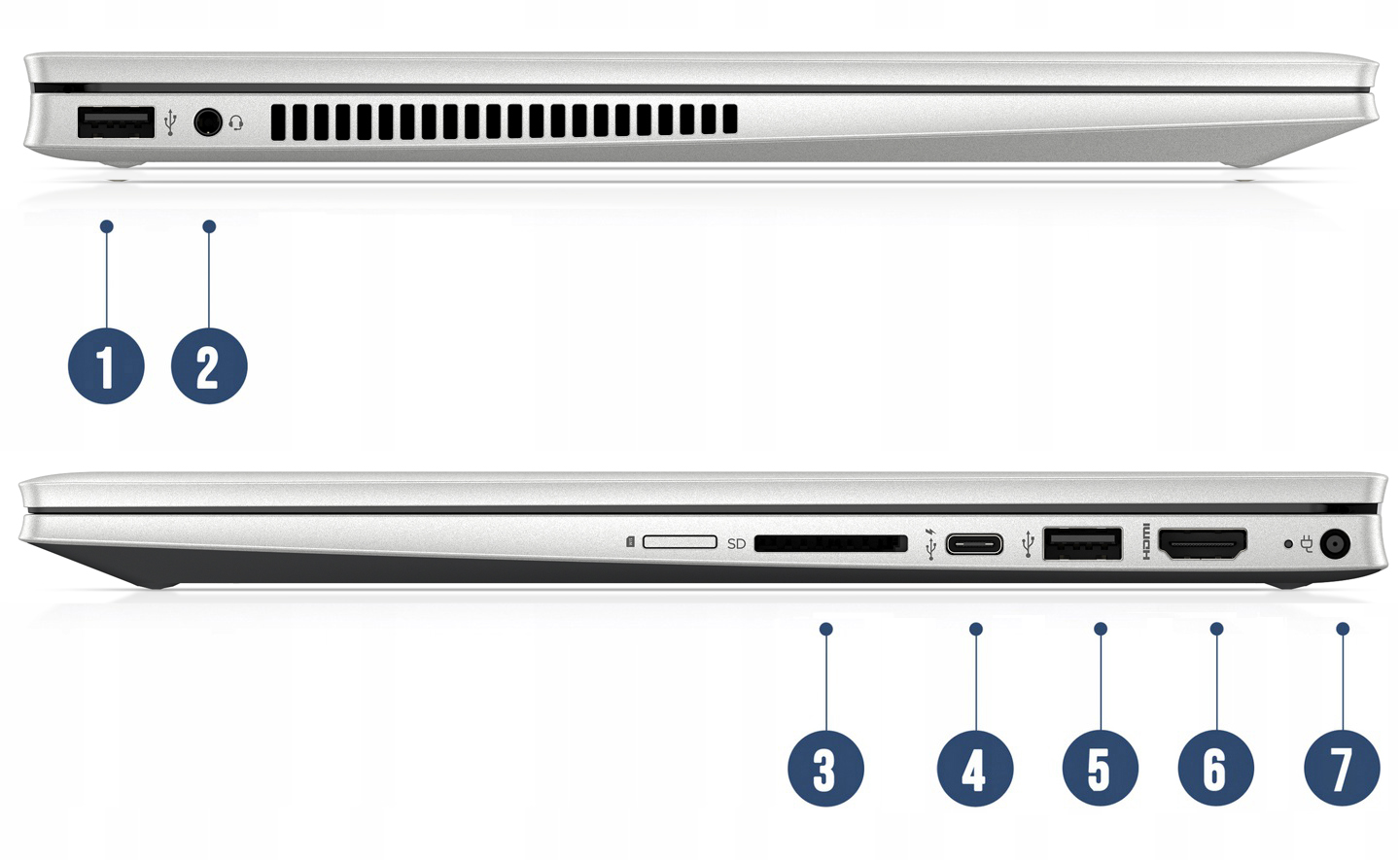 1 2

SD HDMI

3 4 5 6 7